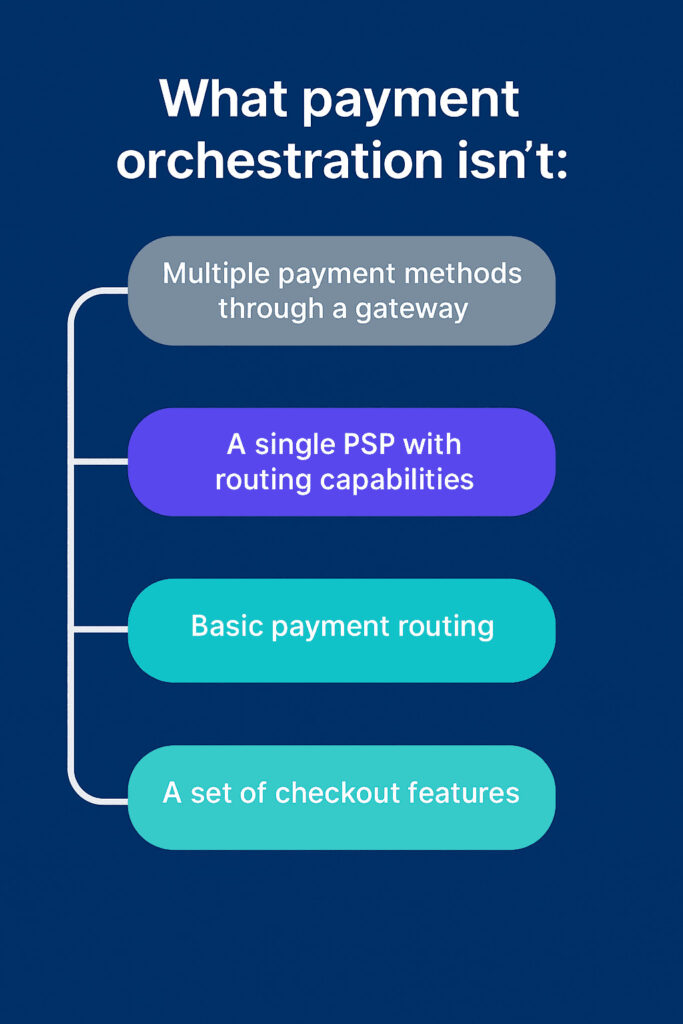 What payment orchestration isn’t:

Multiple payment methods through a gateway

A single PSP with routing capabilities

Basic payment routing

A set of checkout features