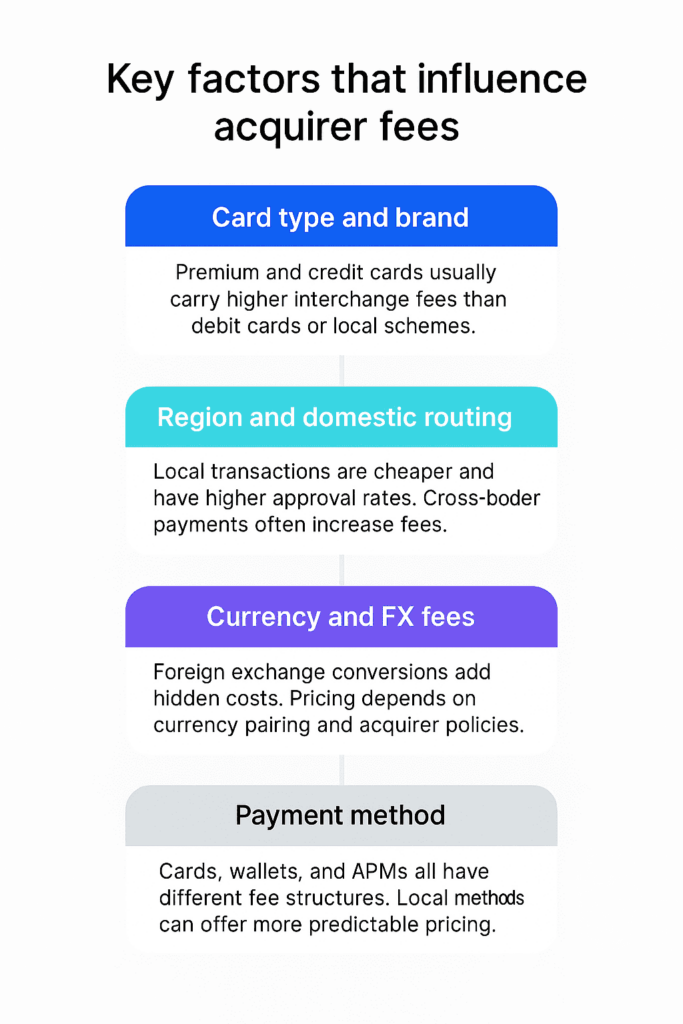 Key factors that influence acquirer fees

Card type and brand

Premium and credit cards usually carry higher interchange fees than debit cards or local schemes.

Region and domestic routing

Local transactions are cheaper and have higher approval rates. Cross-boder payments often increase fees.

Currency and FX fees

Foreign exchange conversions add hidden costs. Pricing depends on currency pairing and acquirer policies.

Payment method

Cards, wallets, and APMs all have different fee structures. Local methods can offer more predictable pricing.